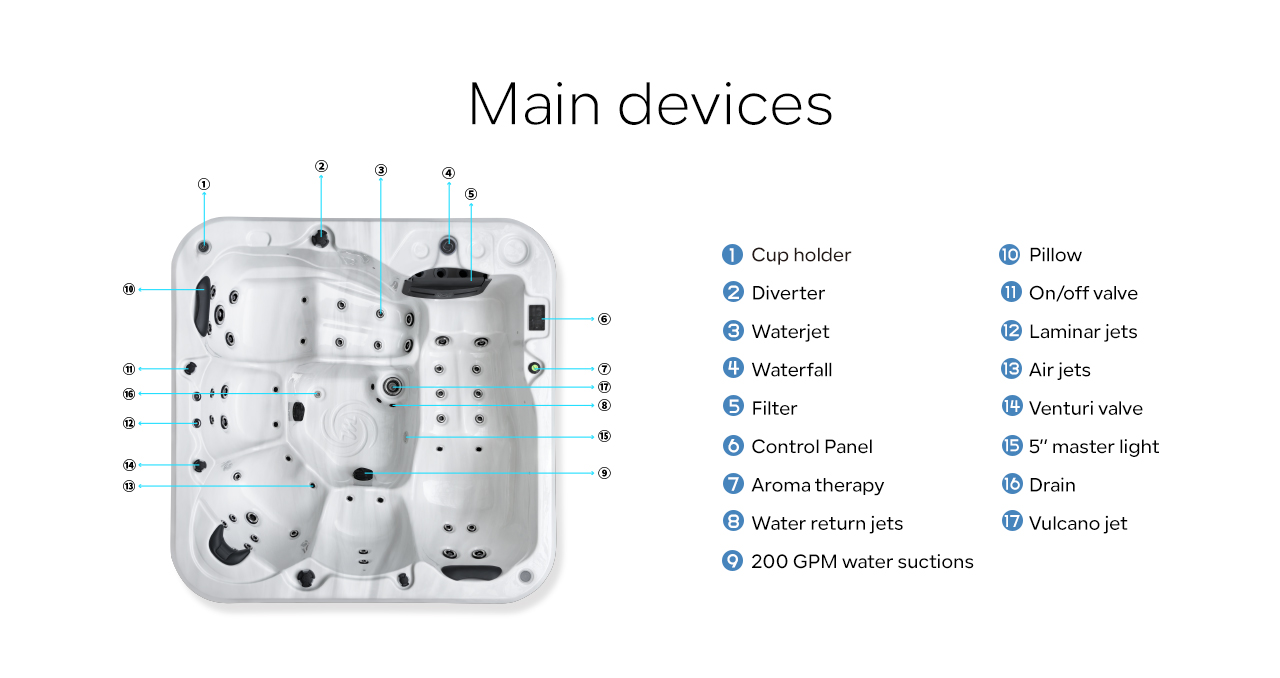 Main devices

1
2
3
4
5
10
6
11
7
16
17
8
12
15
14
9
13

1 Cup holder
2 Diverter
3 Waterjet
4 Waterfall
5 Filter
6 Control Panel
7 Aroma therapy
8 Water return jets
9 200 GPM water suctions

10 Pillow
11 On/off valve
12 Laminar jets
13 Air jets
14 Venturi valve
15 5" master light
16 Drain
17 Vulcano jet